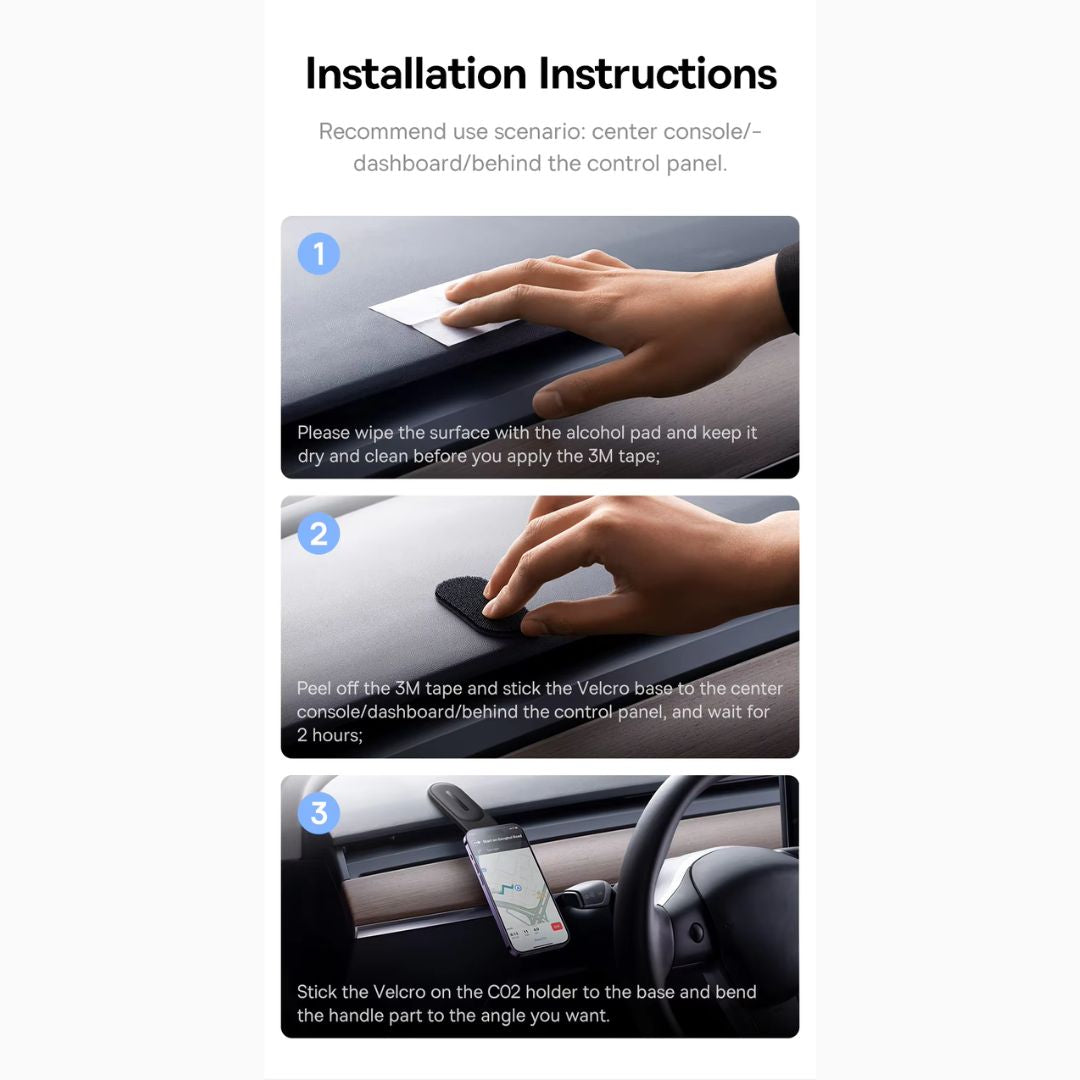 Installation Instructions

Recommend use scenario: center console/-dashboard/behind the control panel.

1

Please wipe the surface with the alcohol pad and keep it dry and clean before you apply the 3M tape;

2

Peel off the 3M tape and stick the Velcro base to the center console/dashboard/behind the control panel, and wait for 2 hours;

3

Stick the Velcro on the C02 holder to the base and bend the handle part to the angle you want.