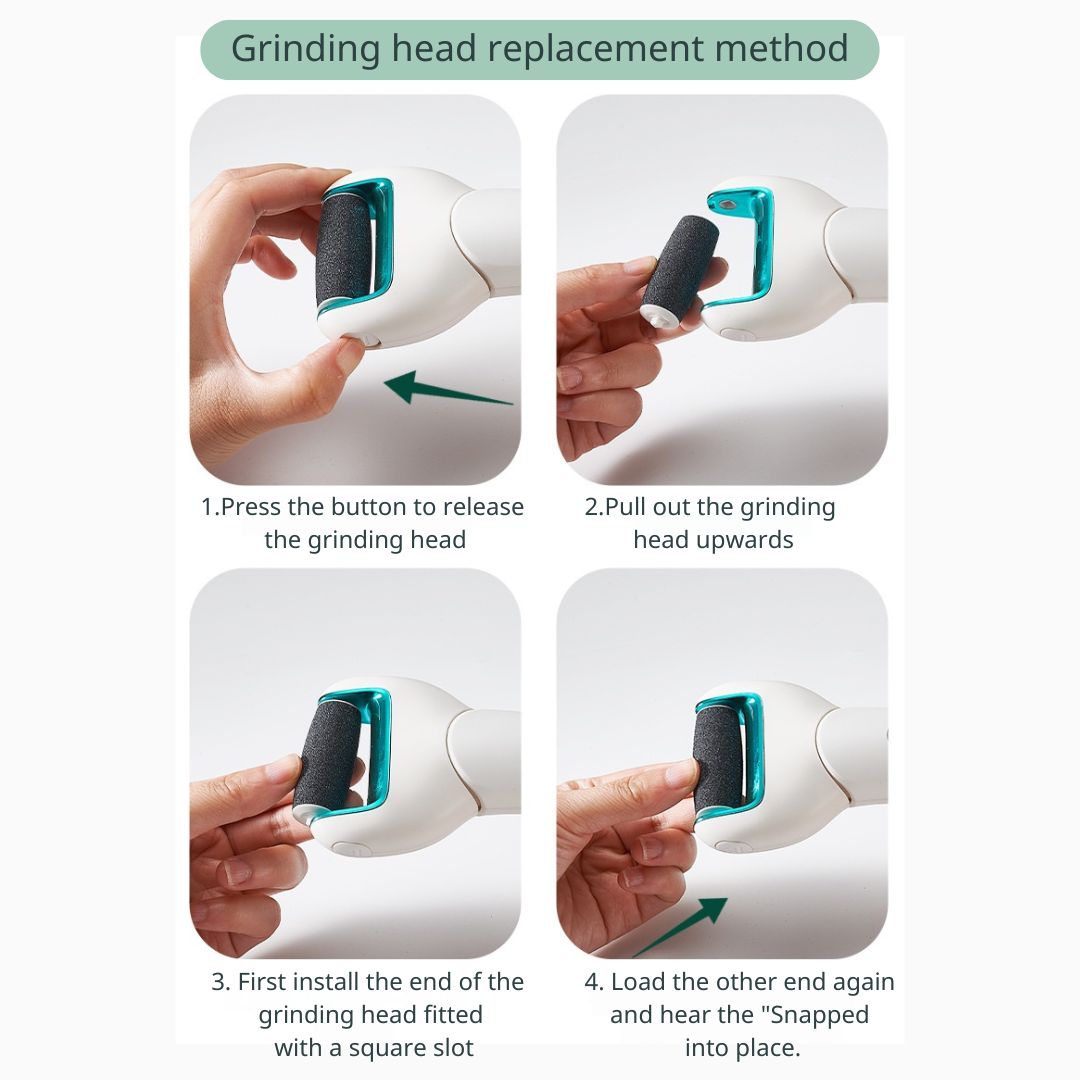 Grinding head replacement method

1.Press the button to release the grinding head

2.Pull out the grinding head upwards

3. First install the end of the grinding head fitted with a square slot

4. Load the other end again and hear the "Snapped into place.