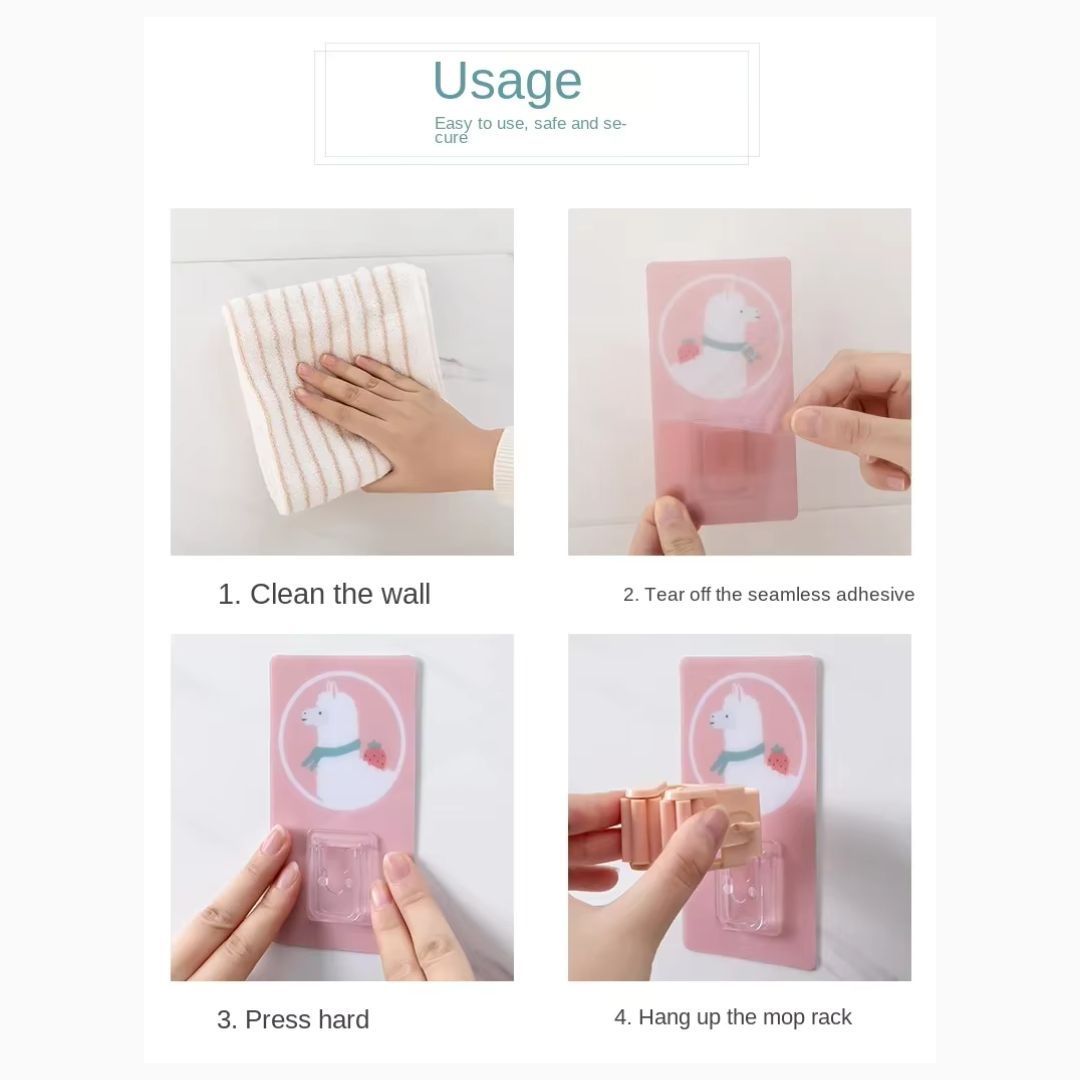 Usage

Easy to use, safe and secure

1. Clean the wall

2. Tear off the seamless adhesive

3. Press hard

4. Hang up the mop rack