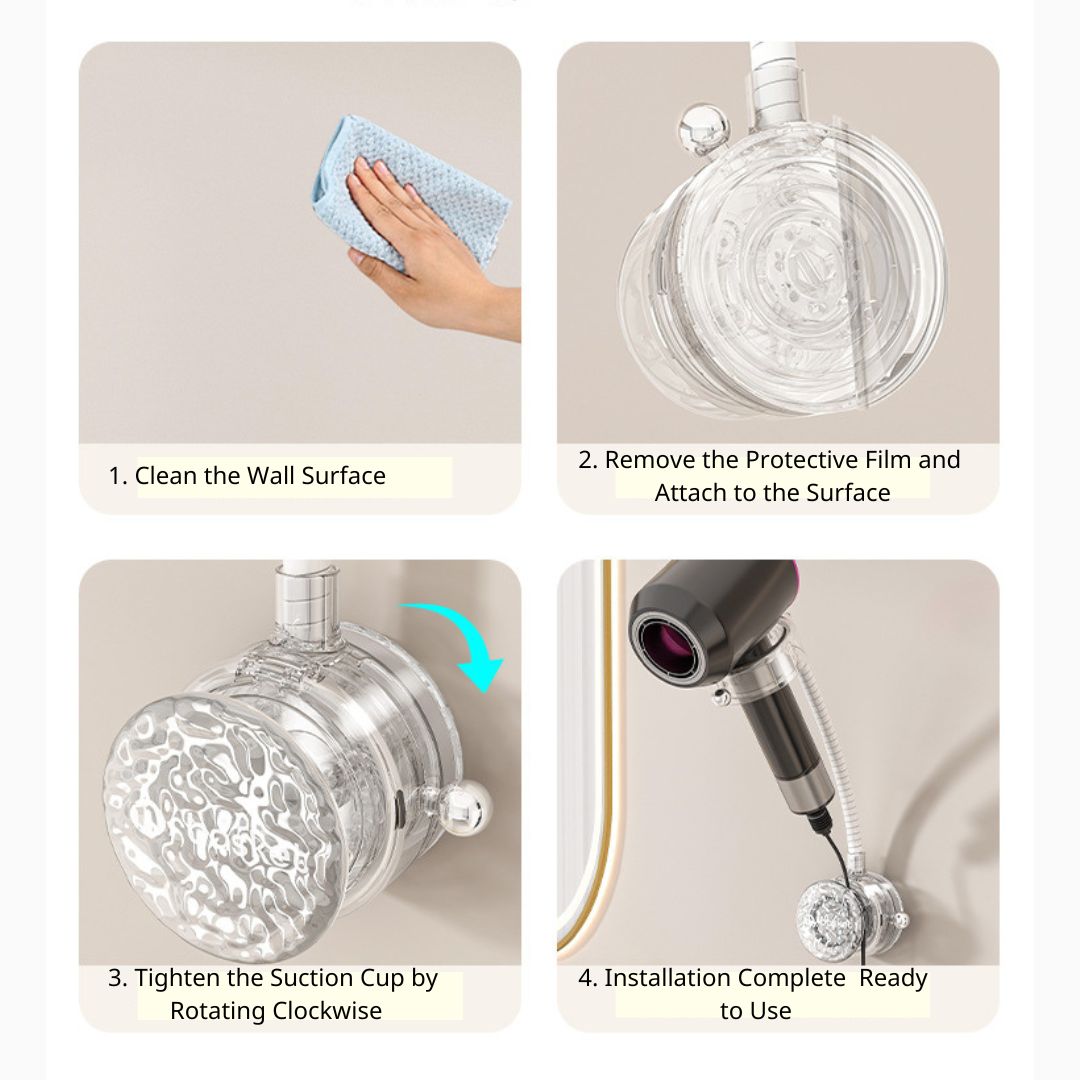 1. Clean the Wall Surface

2. Remove the Protective Film and Attach to the Surface

3. Tighten the Suction Cup by Rotating Clockwise

4. Installation Complete  Ready to Use