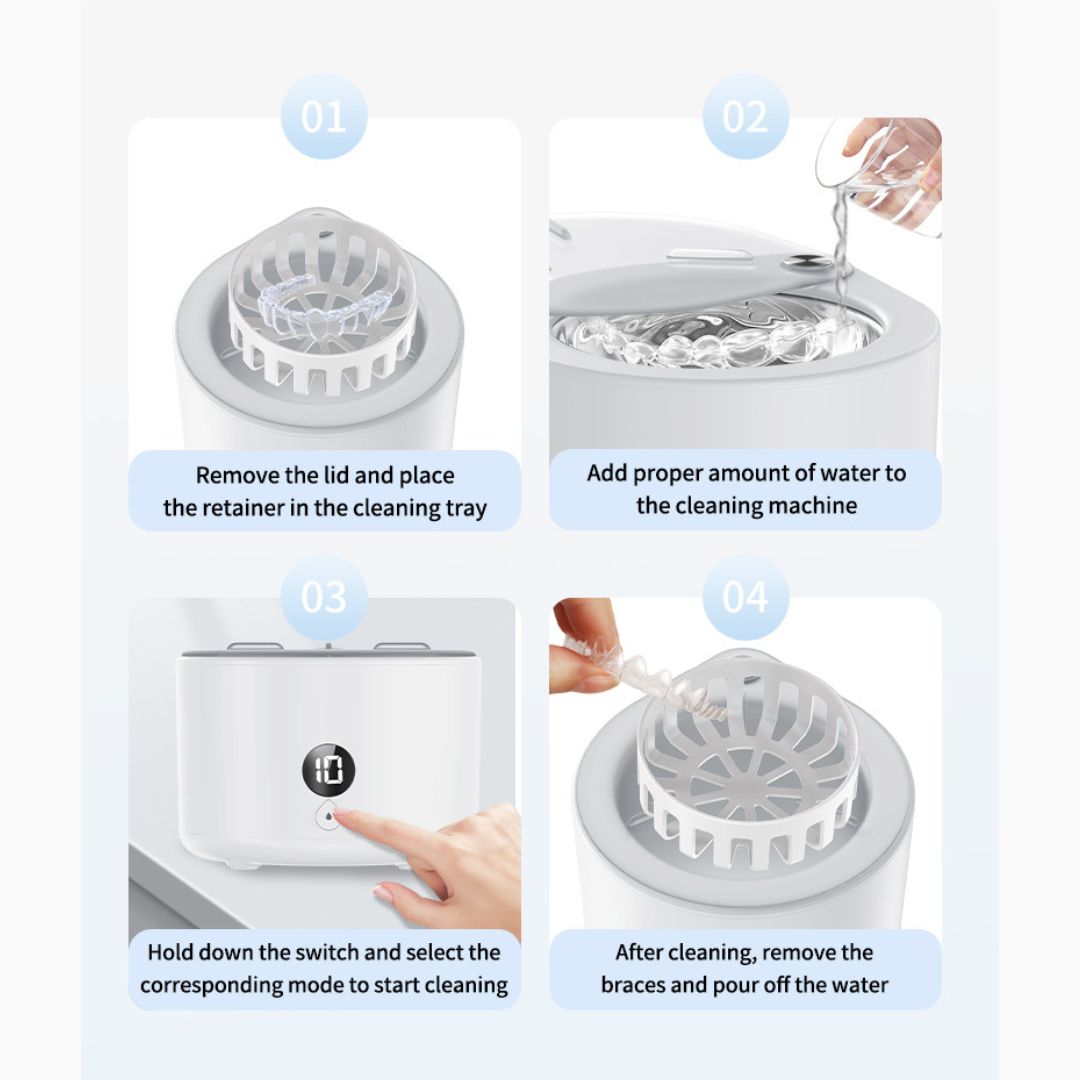 01

Remove the lid and place the retainer in the cleaning tray

02

Add proper amount of water to the cleaning machine

03

10

Hold down the switch and select the corresponding mode to start cleaning

04

After cleaning, remove the braces and pour off the water