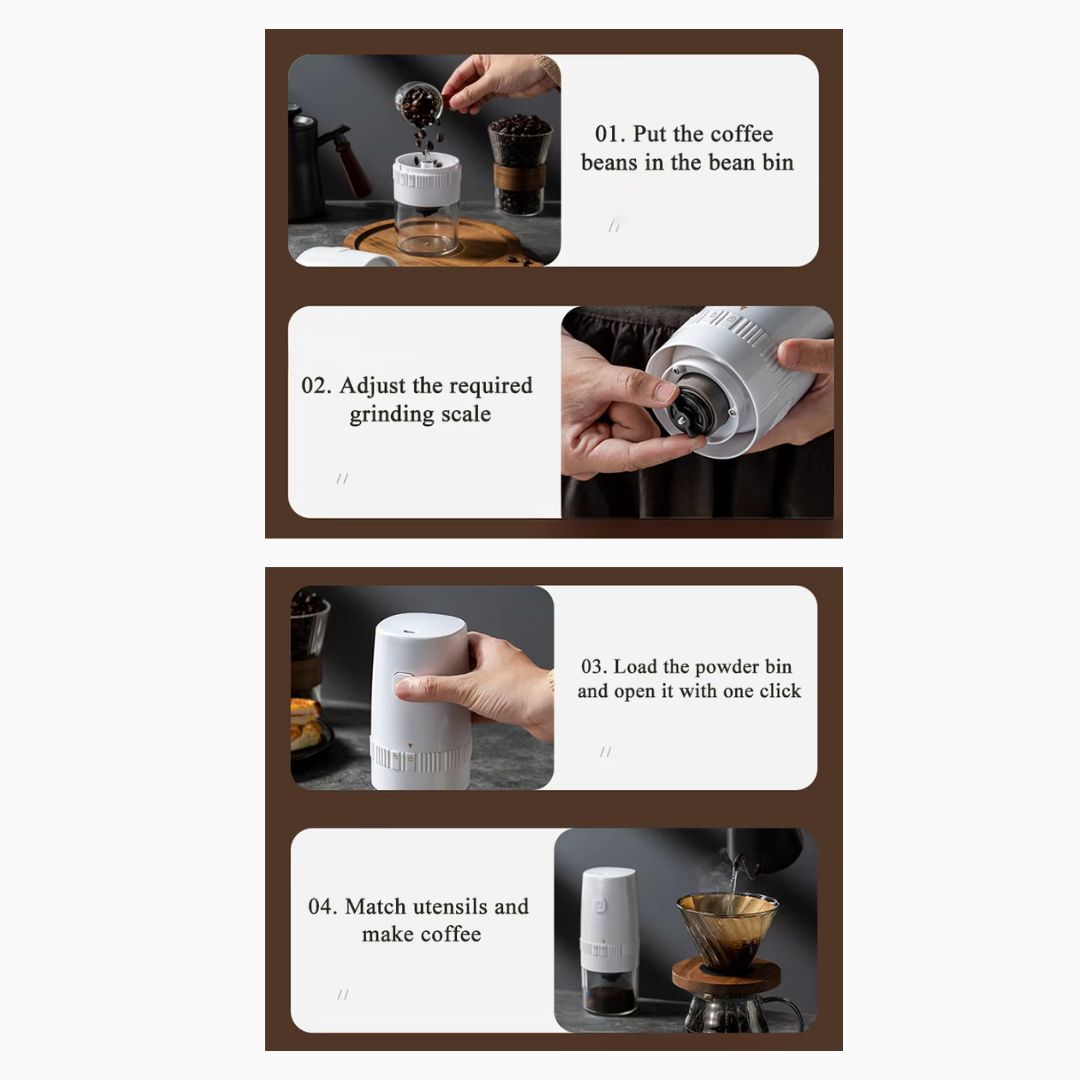 01. Put the coffee beans in the bean bin

//

02. Adjust the required grinding scale

//

03. Load the powder bin and open it with one click

//

04. Match utensils and make coffee

//