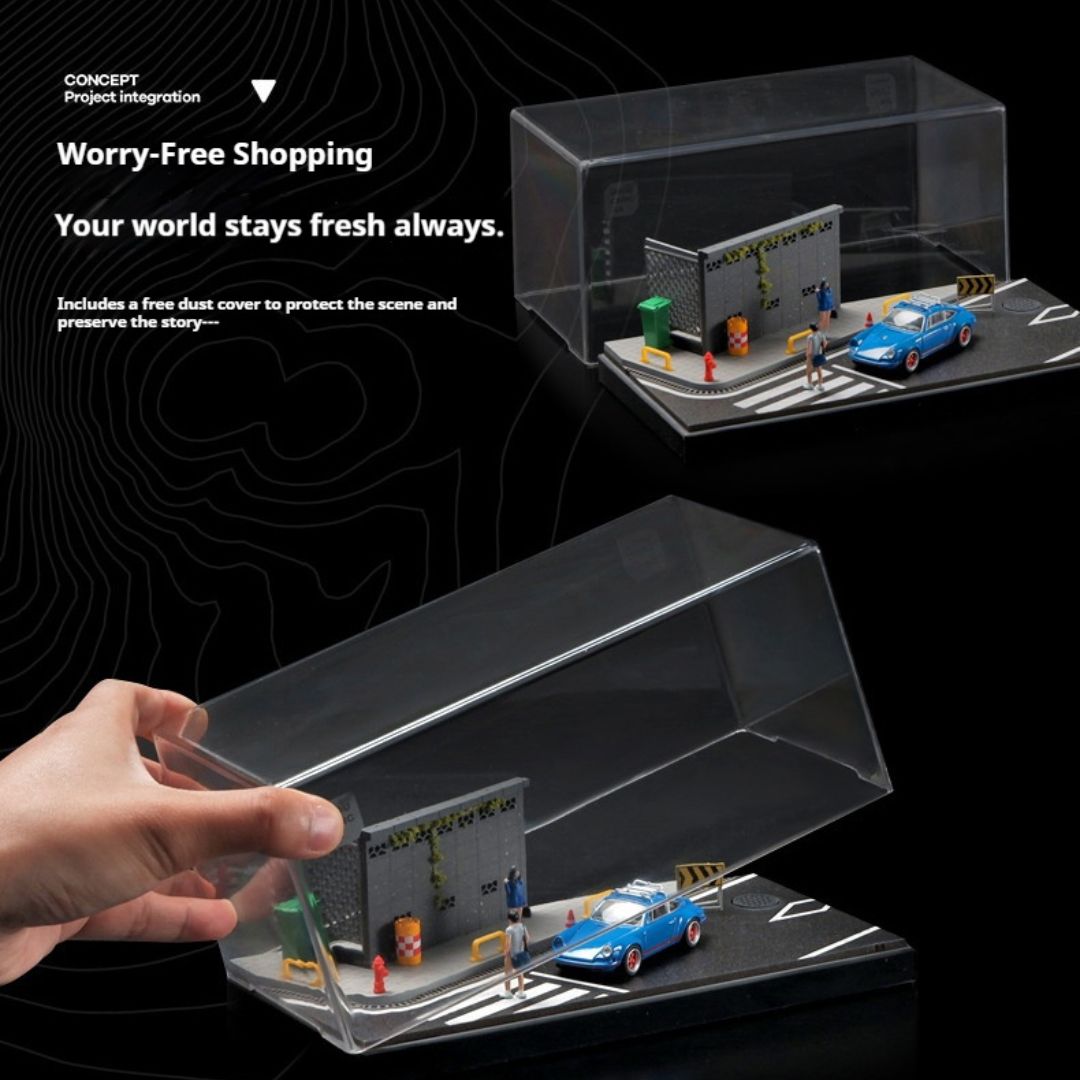 CONCEPT
Project integration

Worry-Free Shopping

Your world stays fresh always.

Includes a free dust cover to protect the scene and preserve the story---