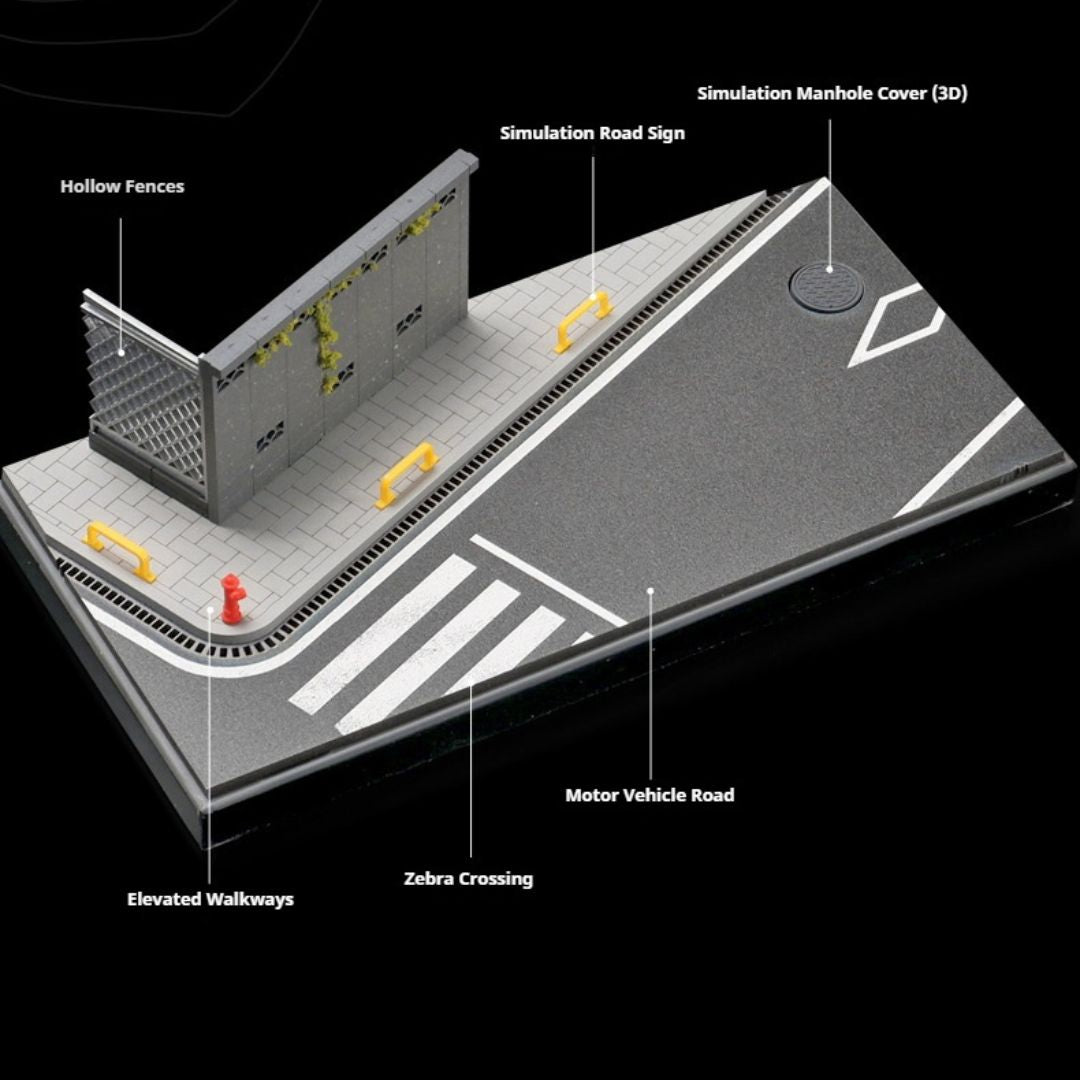 Simulation Manhole Cover (3D)

Simulation Road Sign

Hollow Fences

Motor Vehicle Road

Zebra Crossing

Elevated Walkways