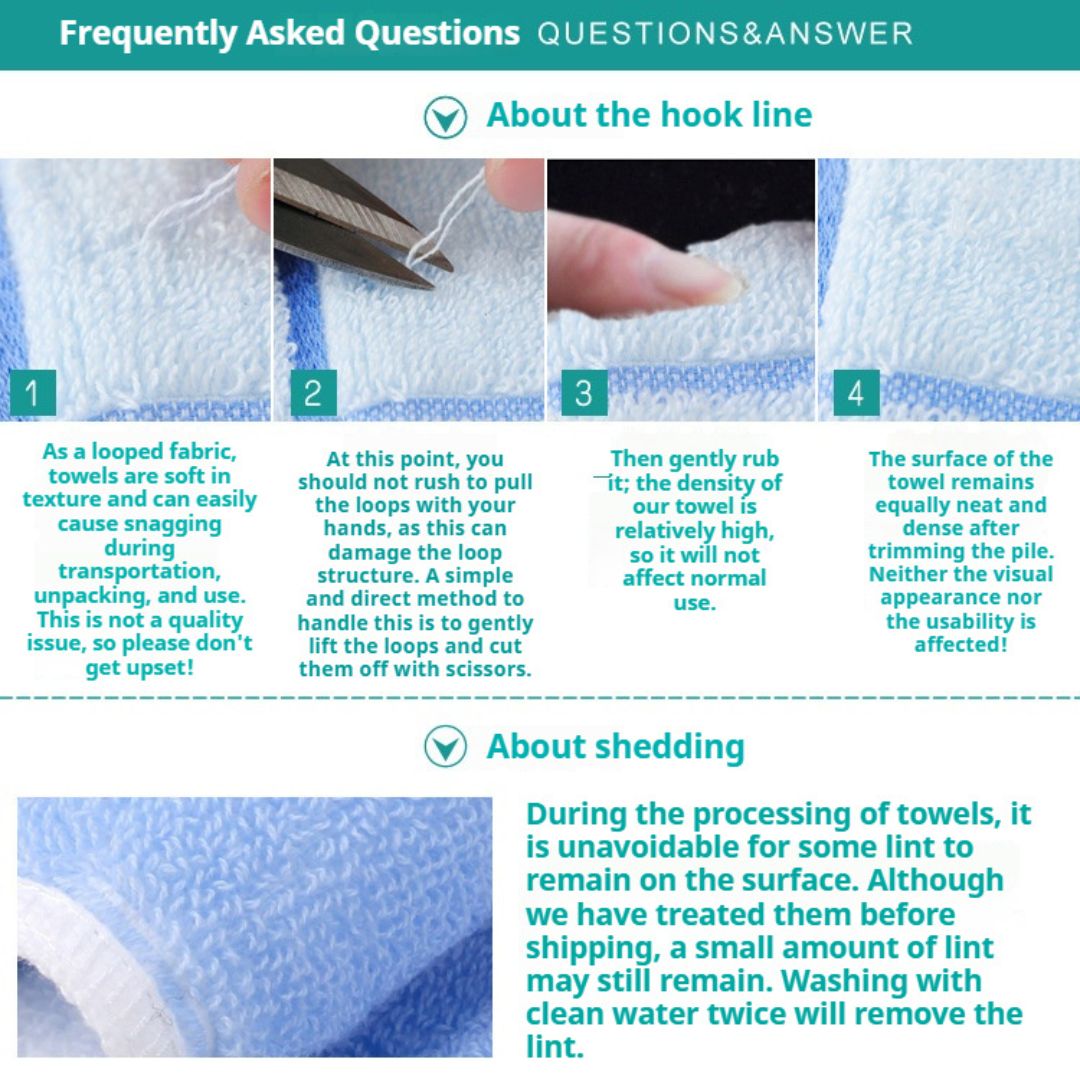 Frequently Asked Questions QUESTIONS&ANSWER

About the hook line

1

As a looped fabric, towels are soft in texture and can easily cause snagging during transportation, unpacking, and use. This is not a quality issue, so please don't get upset!

2

At this point, you should not rush to pull the loops with your hands, as this can damage the loop structure. A simple and direct method to handle this is to gently lift the loops and cut them off with scissors.

3

Then gently rub it; the density of our towel is relatively high, so it will not affect normal use.

4

The surface of the towel remains equally neat and dense after trimming the pile. Neither the visual appearance nor the usability is affected!

About shedding

During the processing of towels, it is unavoidable for some lint to remain on the surface. Although we have treated them before shipping, a small amount of lint may still remain. Washing with clean water twice will remove the lint.