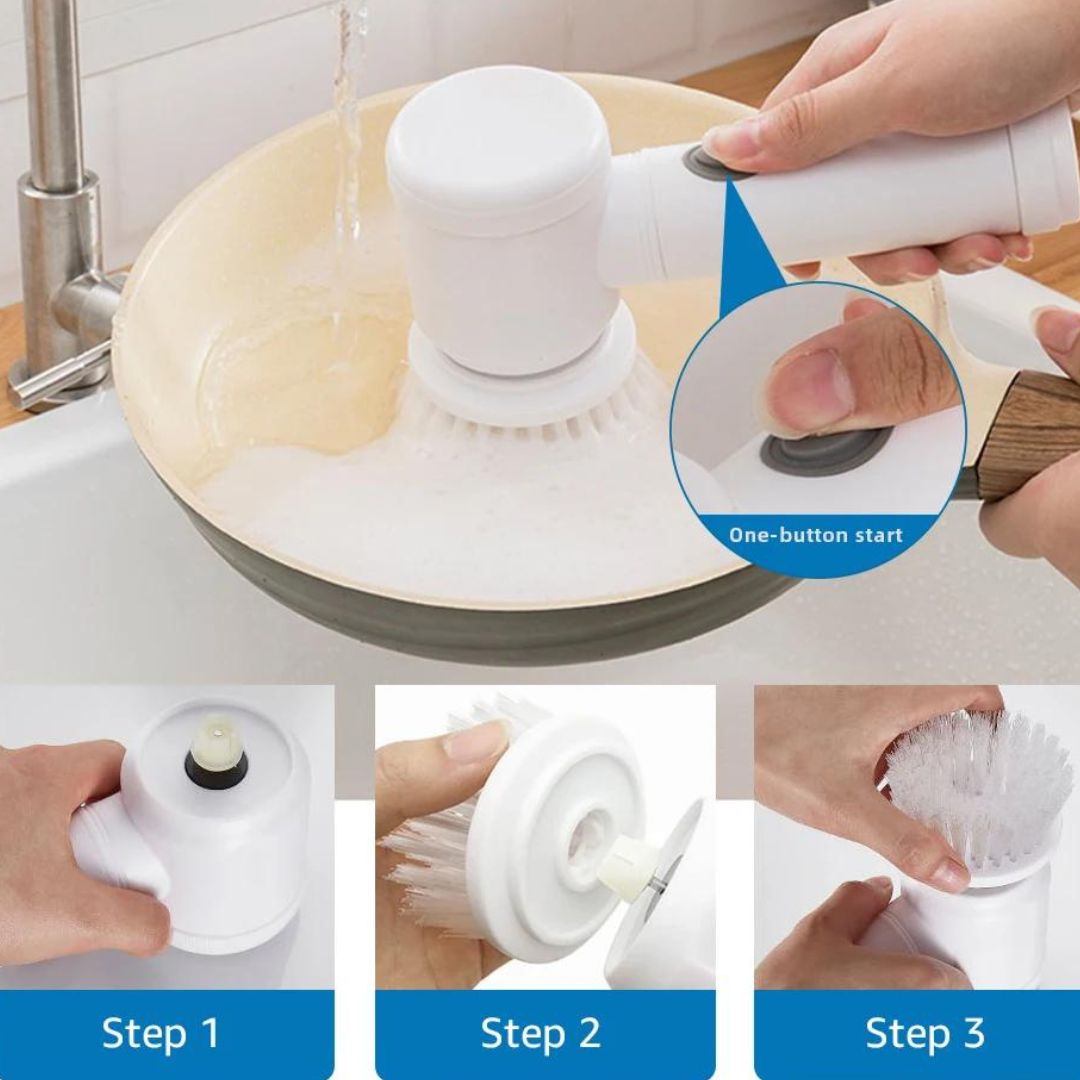 One-button start

Step 1

Step 2

Step 3