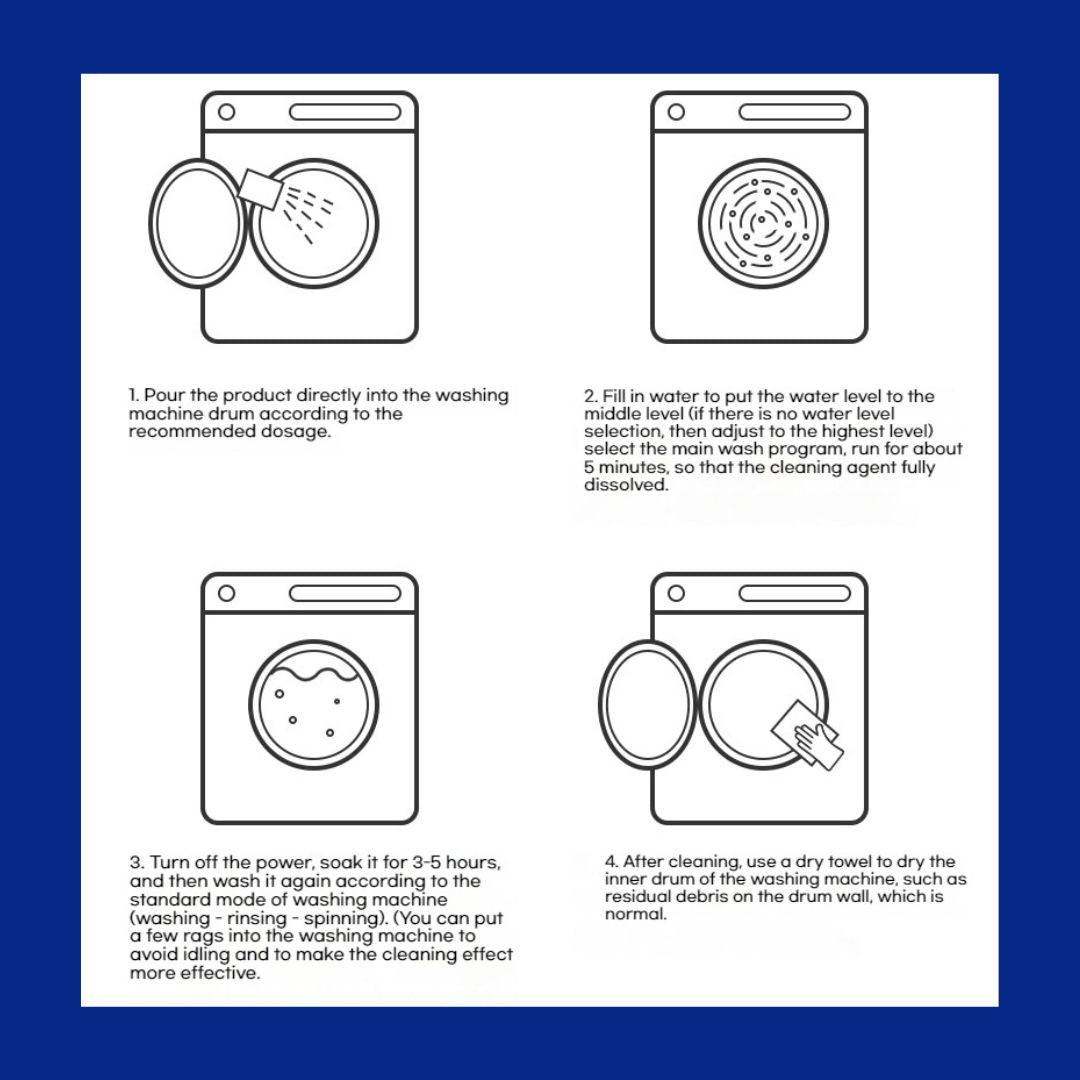 1. Pour the product directly into the washing machine drum according to the recommended dosage.

2. Fill in water to put the water level to the middle level (if there is no water level selection, then adjust to the highest level) select the main wash program, run for about 5 minutes, so that the cleaning agent fully dissolved.

3. Turn off the power, soak it for 3-5 hours, and then wash it again according to the standard mode of washing machine (washing - rinsing - spinning). (You can put a few rags into the washing machine to avoid idling and to make the cleaning effect more effective.

4. After cleaning, use a dry towel to dry the inner drum of the washing machine, such as residual debris on the drum wall, which is normal.