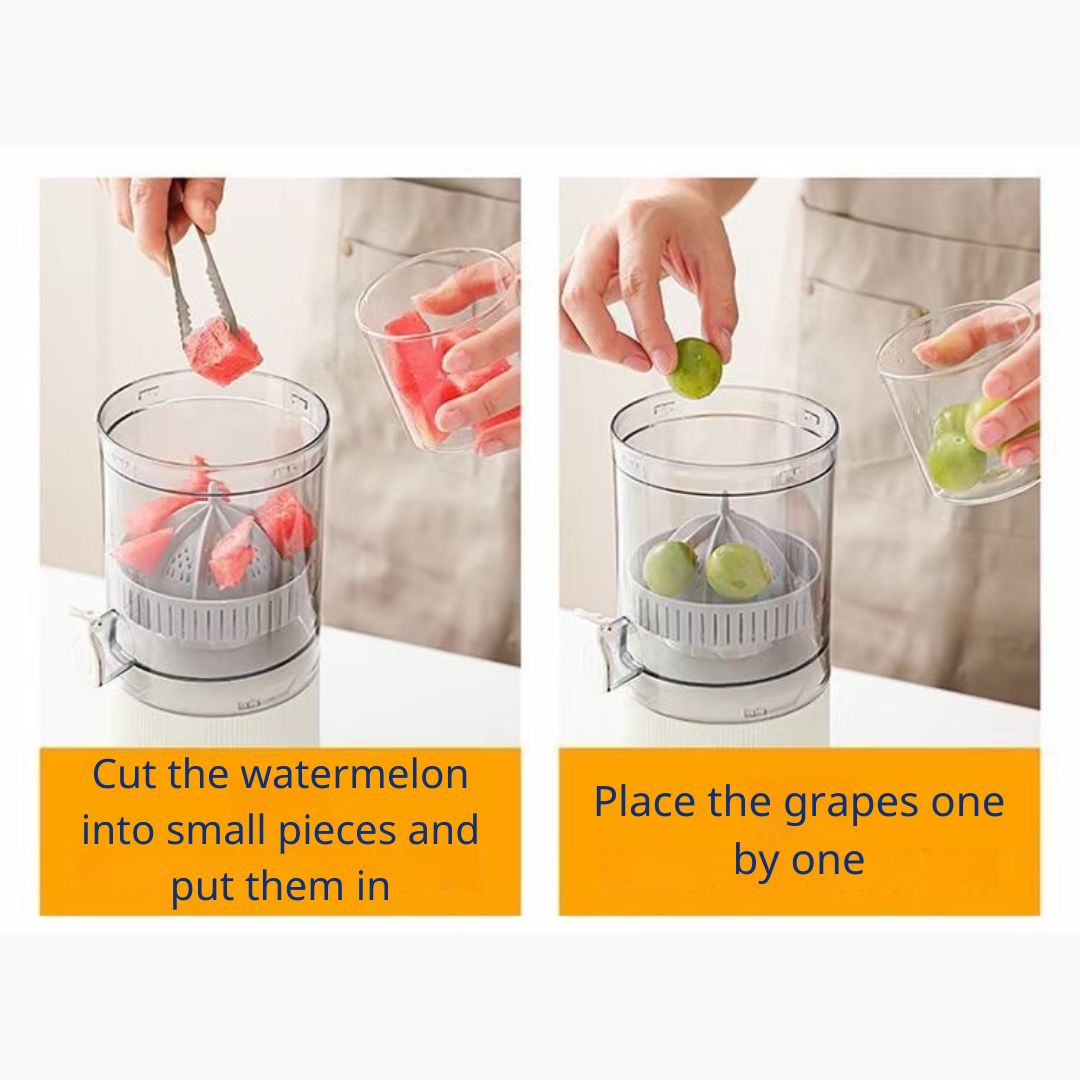 Cut the watermelon into small pieces and put them in

Place the grapes one by one