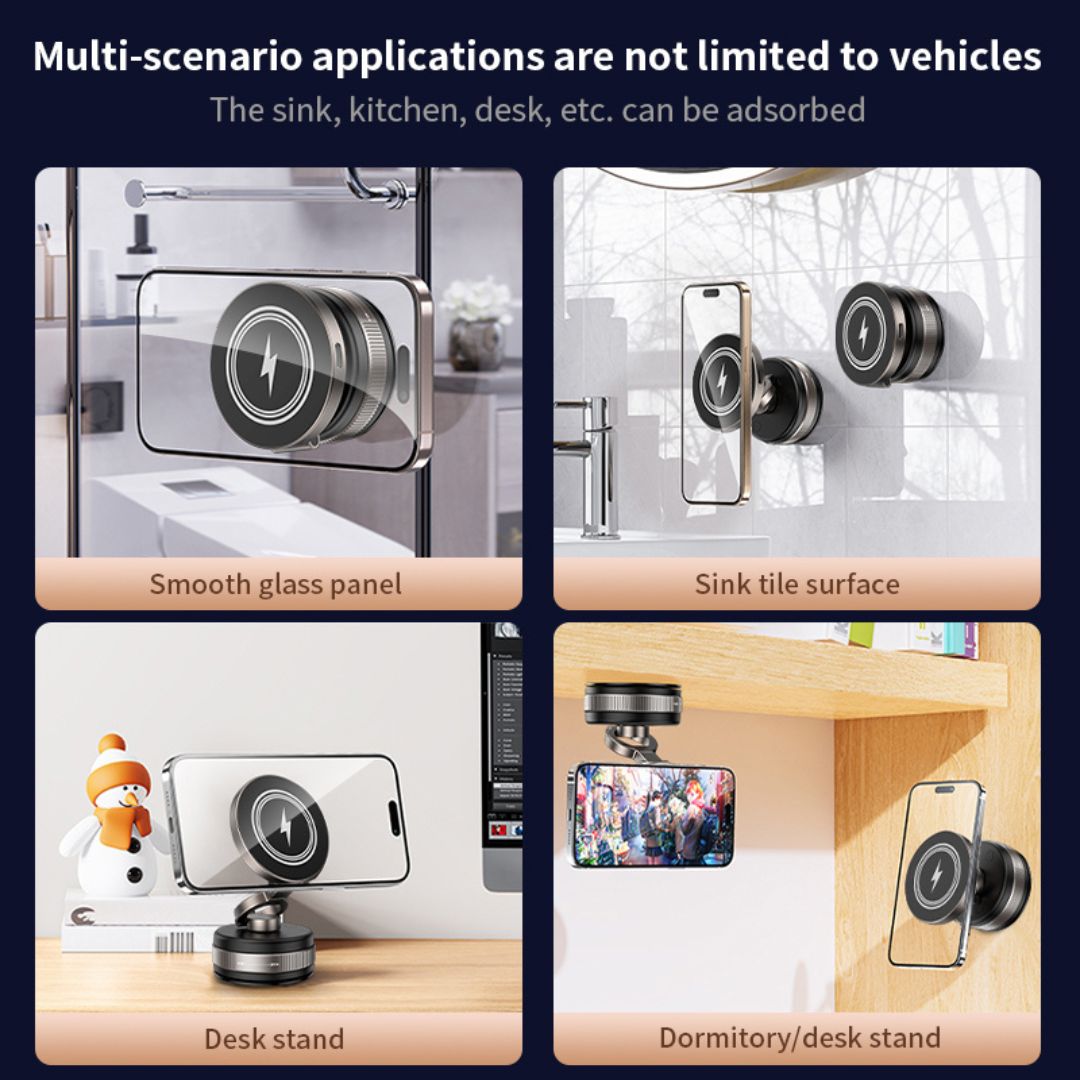 Multi-scenario applications are not limited to vehicles

The sink, kitchen, desk, etc. can be adsorbed

Smooth glass panel

Sink tile surface

Desk stand

Dormitory/desk stand