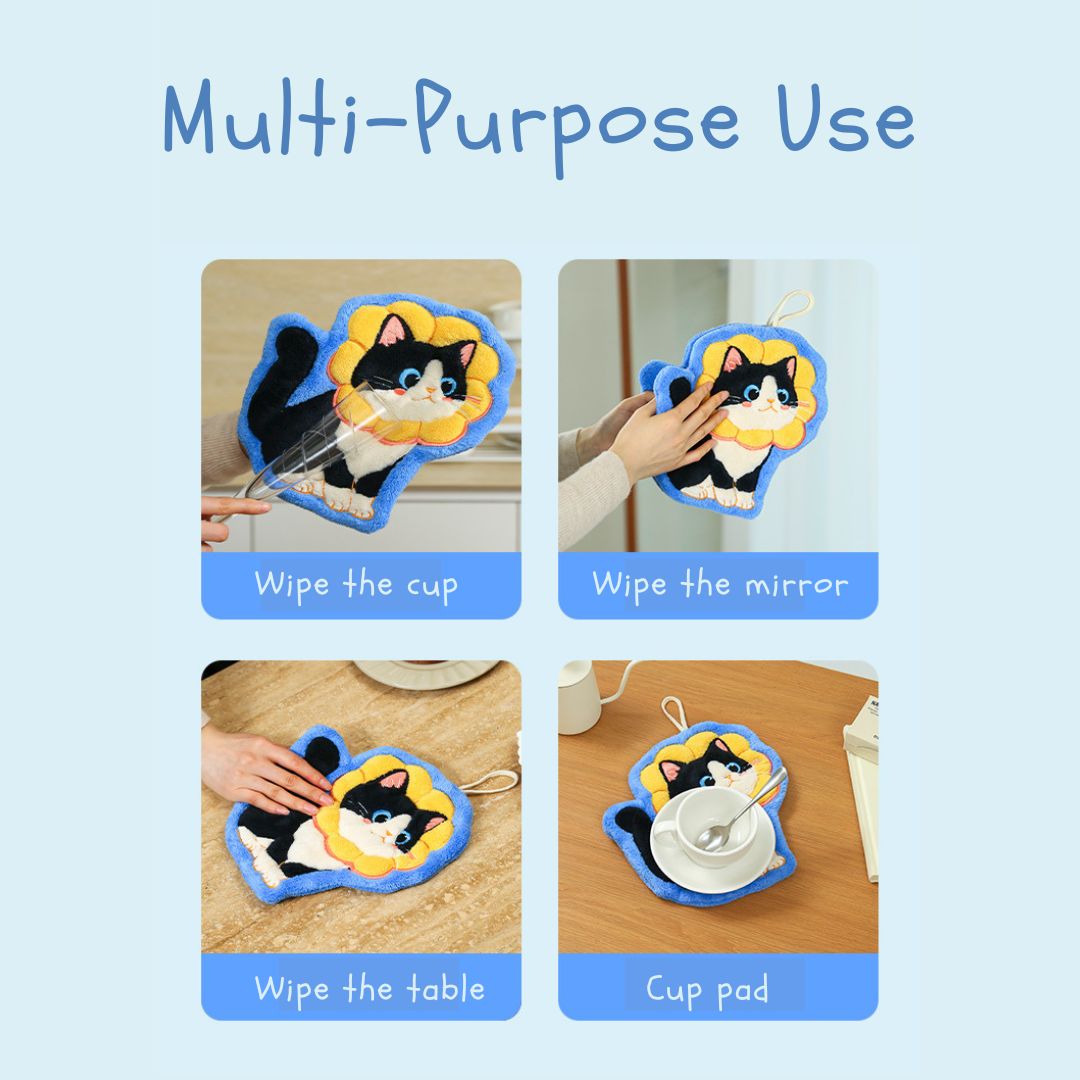 Multi-Purpose Use

Wipe the cup

Wipe the mirror

Wipe the table

Cup pad