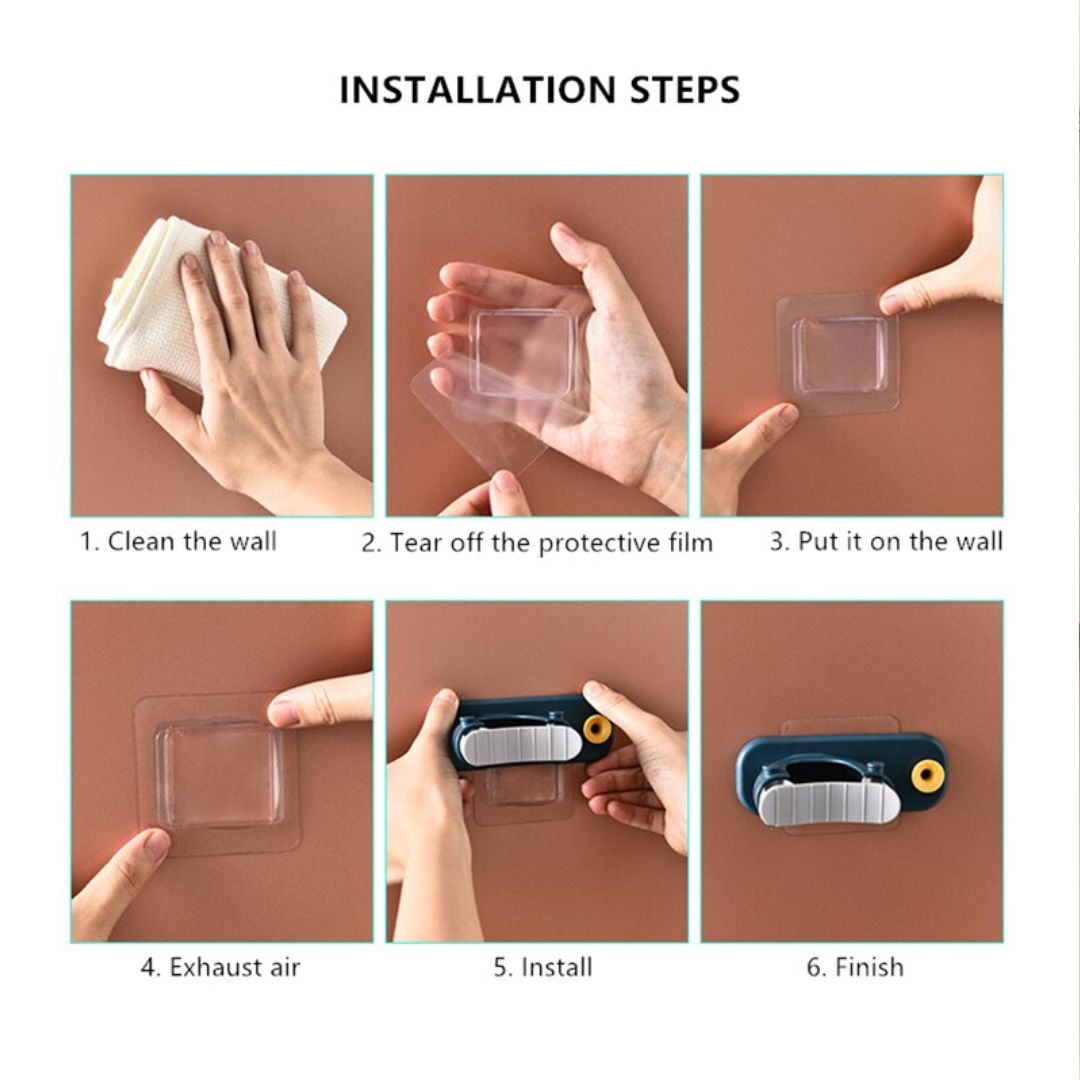 INSTALLATION STEPS

1. Clean the wall

2. Tear off the protective film

3. Put it on the wall

4. Exhaust air

5. Install

6. Finish