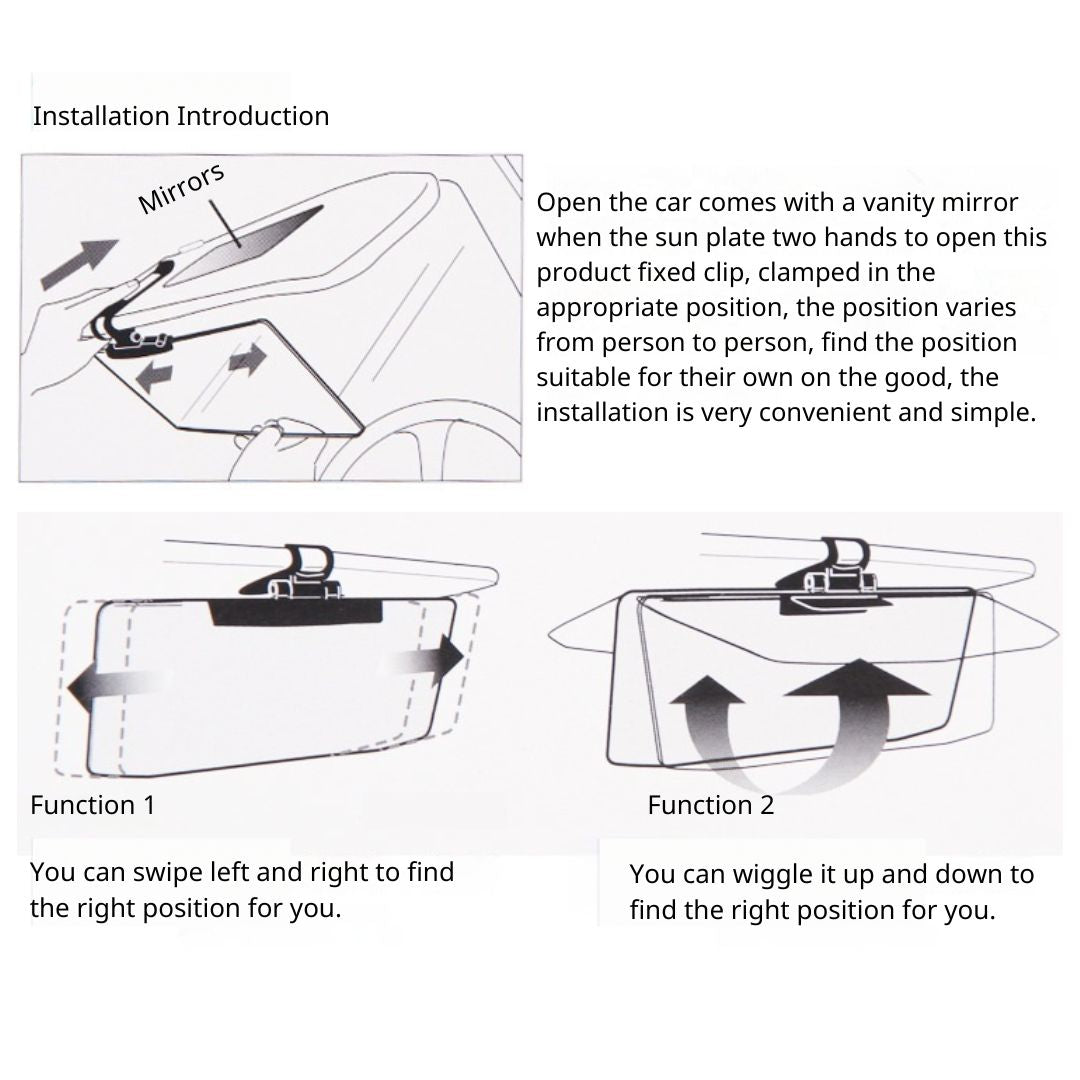 Installation Introduction

Mirrors

Open the car comes with a vanity mirror when the sun plate two hands to open this product fixed clip, clamped in the appropriate position, the position varies from person to person, find the position suitable for their own on the good, the installation is very convenient and simple.

Function 1

You can swipe left and right to find the right position for you.

Function 2

You can wiggle it up and down to find the right position for you.