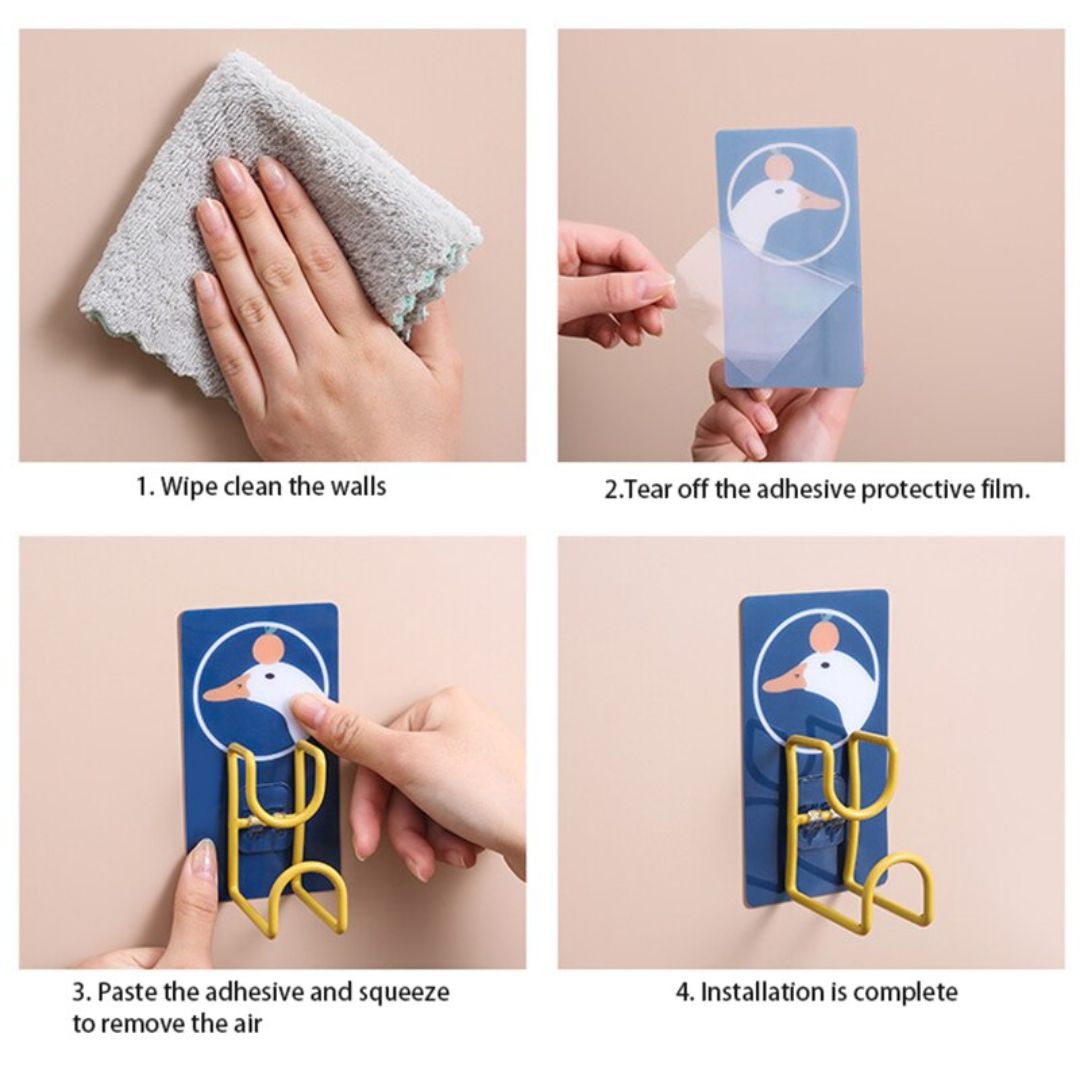 1. Wipe clean the walls

2.Tear off the adhesive protective film.

3. Paste the adhesive and squeeze to remove the air

4. Installation is complete