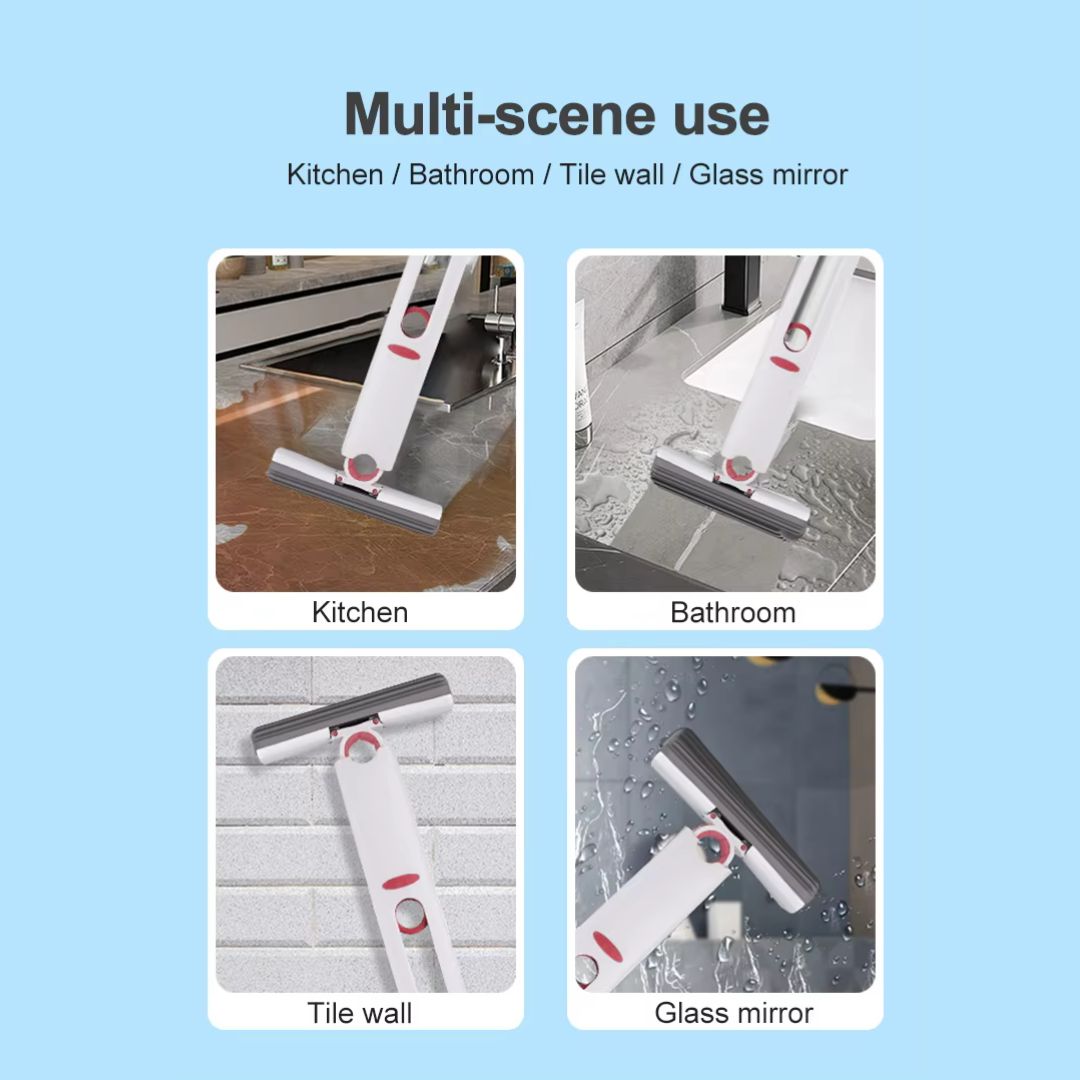 Multi-scene use

Kitchen / Bathroom / Tile wall / Glass mirror

Kitchen

Bathroom

Tile wall

Glass mirror