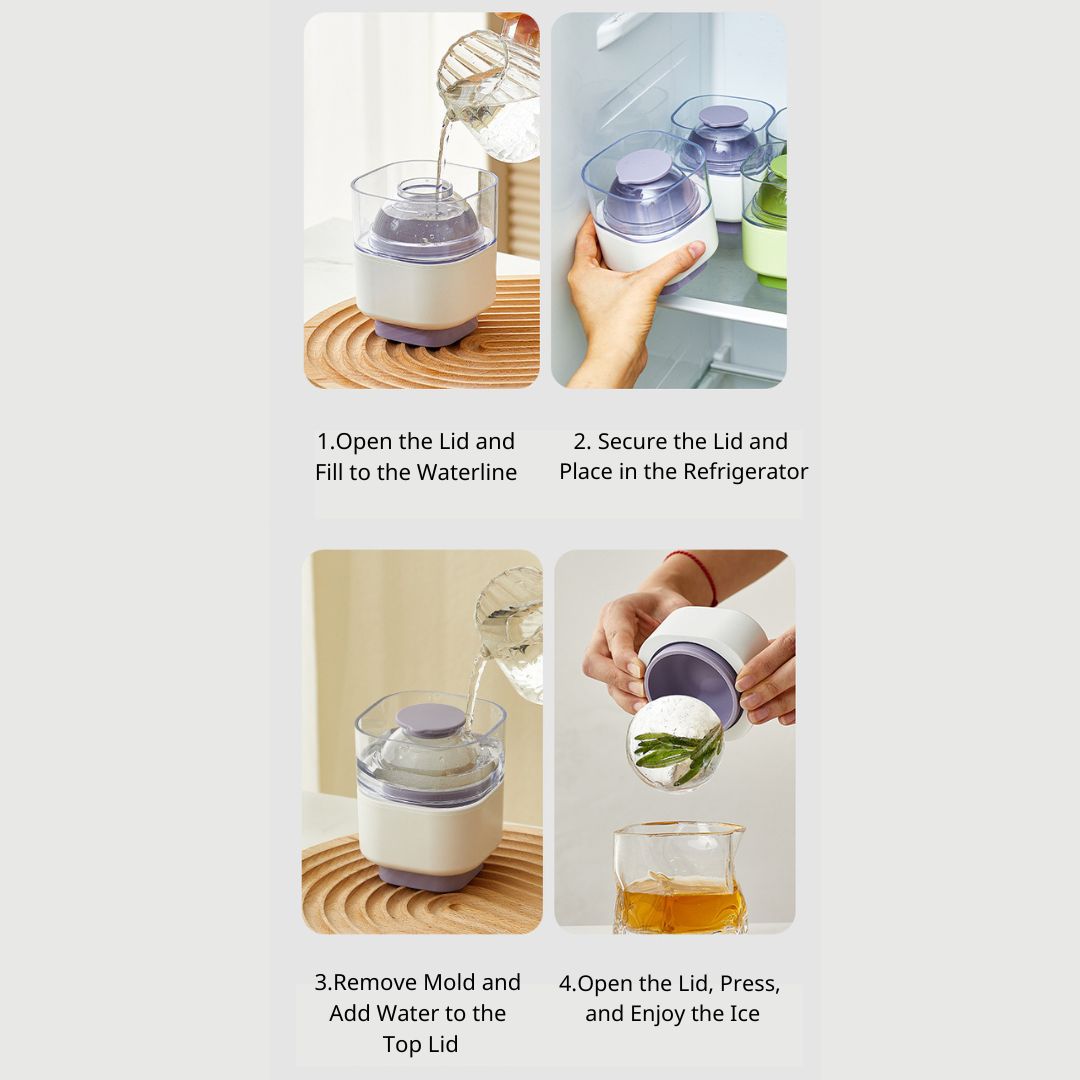 1.Open the Lid and Fill to the Waterline

2. Secure the Lid and Place in the Refrigerator

3.Remove Mold and Add Water to the Top Lid

4.Open the Lid, Press, and Enjoy the Ice