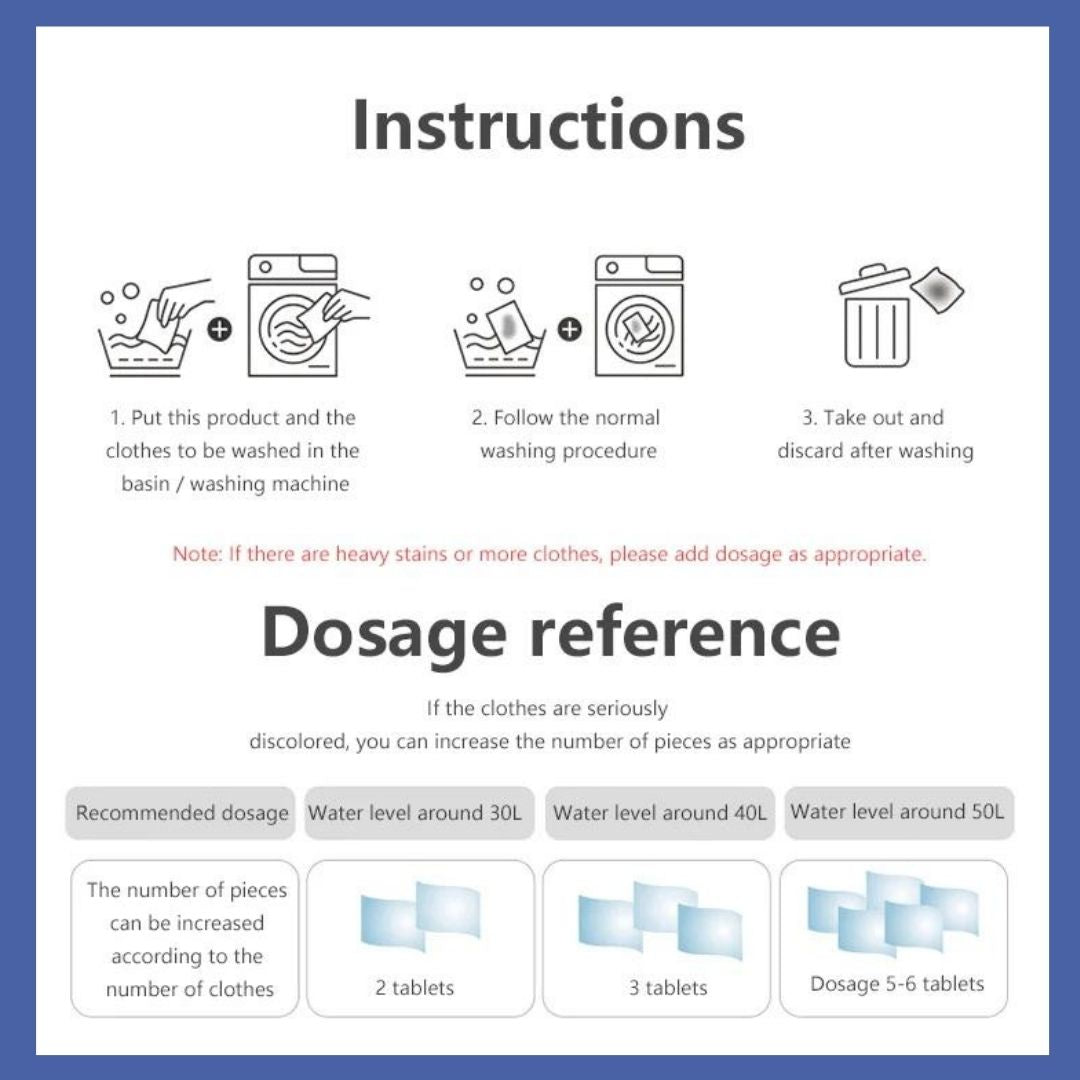 Instructions

1. Put this product and the clothes to be washed in the basin / washing machine

2. Follow the normal washing procedure

3. Take out and discard after washing

Note: If there are heavy stains or more clothes, please add dosage as appropriate.

Dosage reference

If the clothes are seriously discolored, you can increase the number of pieces as appropriate

| Recommended dosage | Water level around 30L | Water level around 40L | Water level around 50L |
|---|---|---|---|
| The number of pieces can be increased according to the number of clothes | 2 tablets | 3 tablets | Dosage 5-6 tablets |