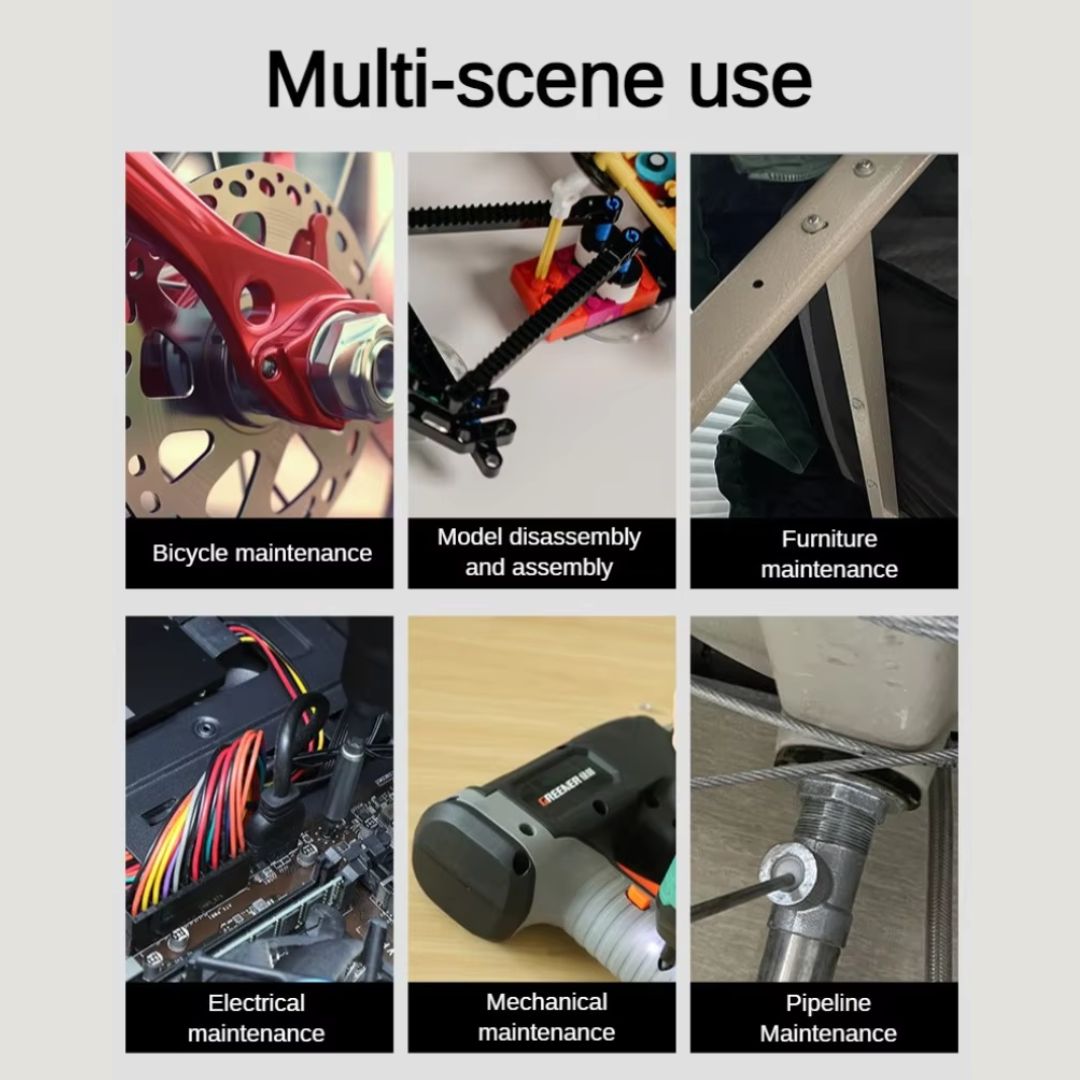 Multi-scene use

Bicycle maintenance

Model disassembly and assembly

Furniture maintenance

GREENER

Electrical maintenance

Mechanical maintenance

Pipeline Maintenance