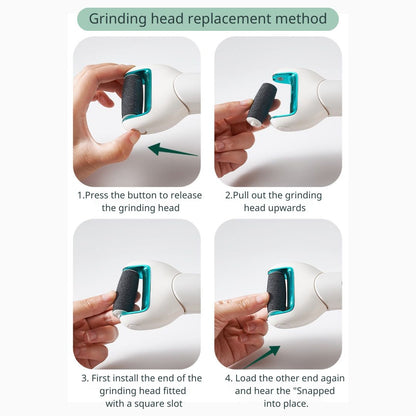 Grinding head replacement method

1.Press the button to release the grinding head

2.Pull out the grinding head upwards

3. First install the end of the grinding head fitted with a square slot

4. Load the other end again and hear the "Snapped into place.