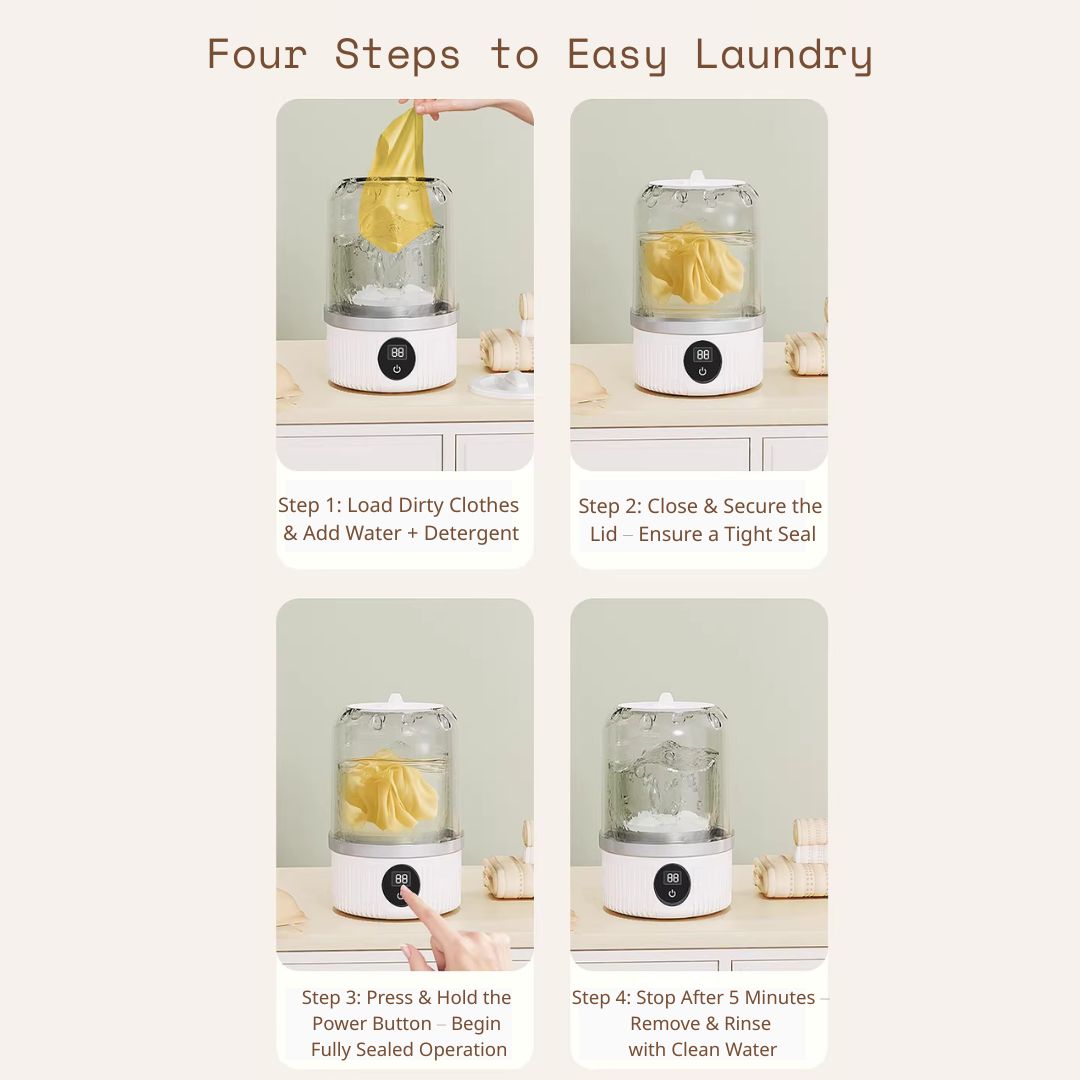 Four Steps to Easy Laundry

88

Step 1: Load Dirty Clothes & Add Water + Detergent

88

Step 2: Close & Secure the Lid – Ensure a Tight Seal

88

Step 3: Press & Hold the Power Button – Begin Fully Sealed Operation

88

Step 4: Stop After 5 Minutes – Remove & Rinse with Clean Water