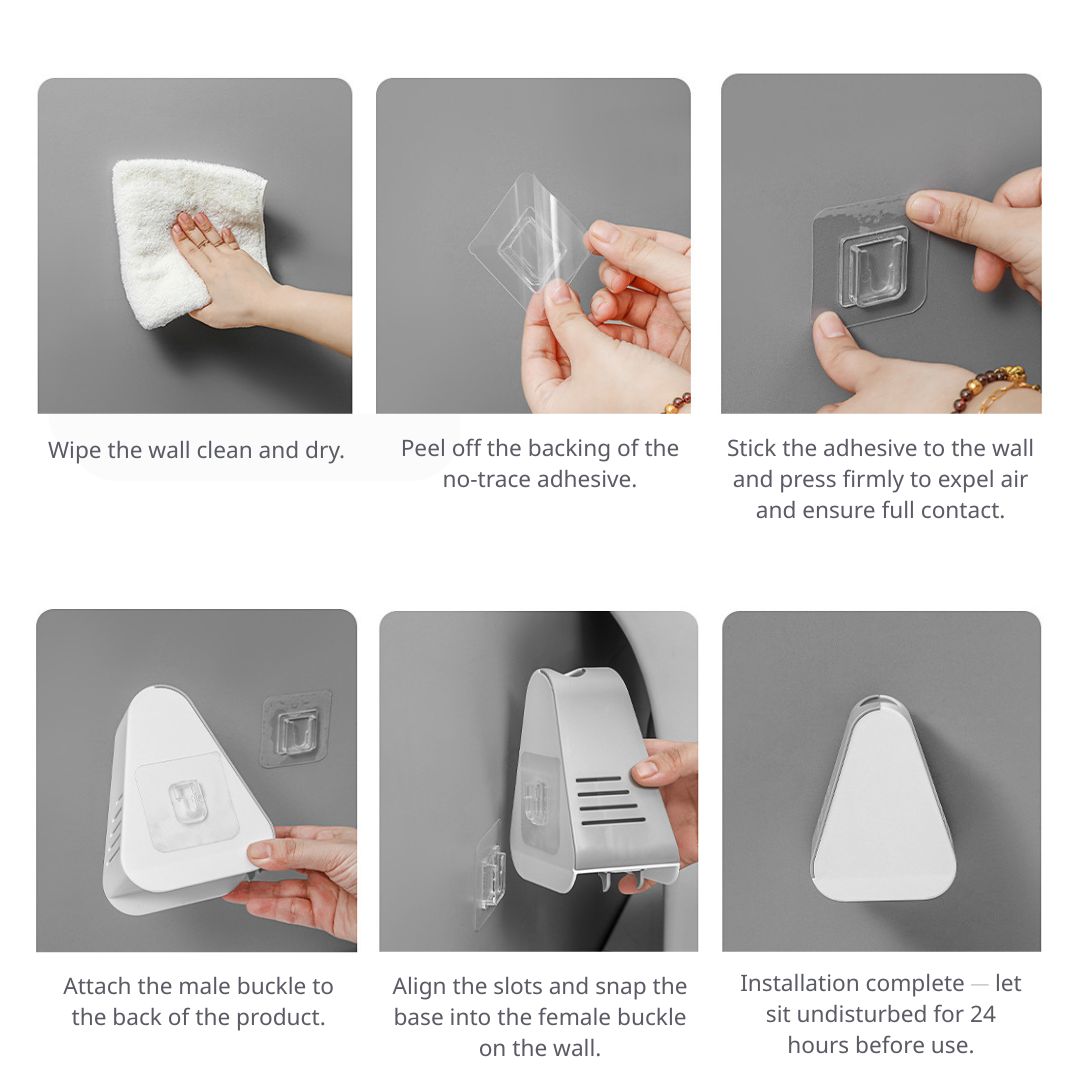 Wipe the wall clean and dry.

Peel off the backing of the no-trace adhesive.

Stick the adhesive to the wall and press firmly to expel air and ensure full contact.

Attach the male buckle to the back of the product.

Align the slots and snap the base into the female buckle on the wall.

Installation complete — let sit undisturbed for 24 hours before use.