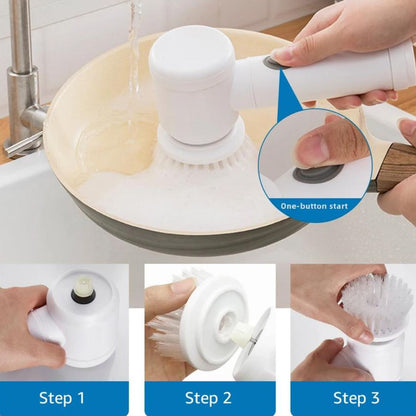 One-button start

Step 1

Step 2

Step 3