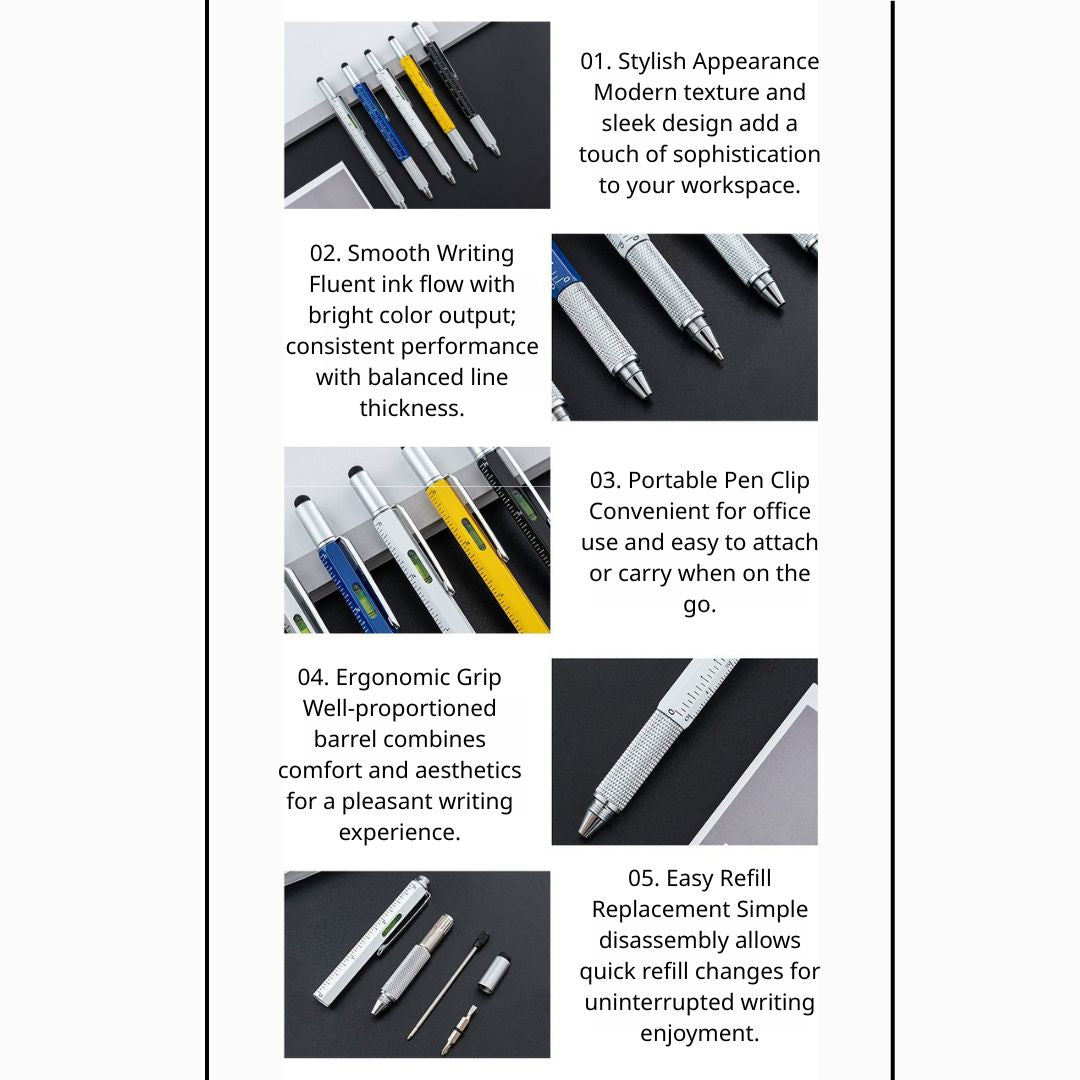 01. Stylish Appearance Modern texture and sleek design add a touch of sophistication to your workspace.

02. Smooth Writing Fluent ink flow with bright color output; consistent performance with balanced line thickness.

03. Portable Pen Clip Convenient for office use and easy to attach or carry when on the go.

04. Ergonomic Grip Well-proportioned barrel combines comfort and aesthetics for a pleasant writing experience.

05. Easy Refill Replacement Simple disassembly allows quick refill changes for uninterrupted writing enjoyment.