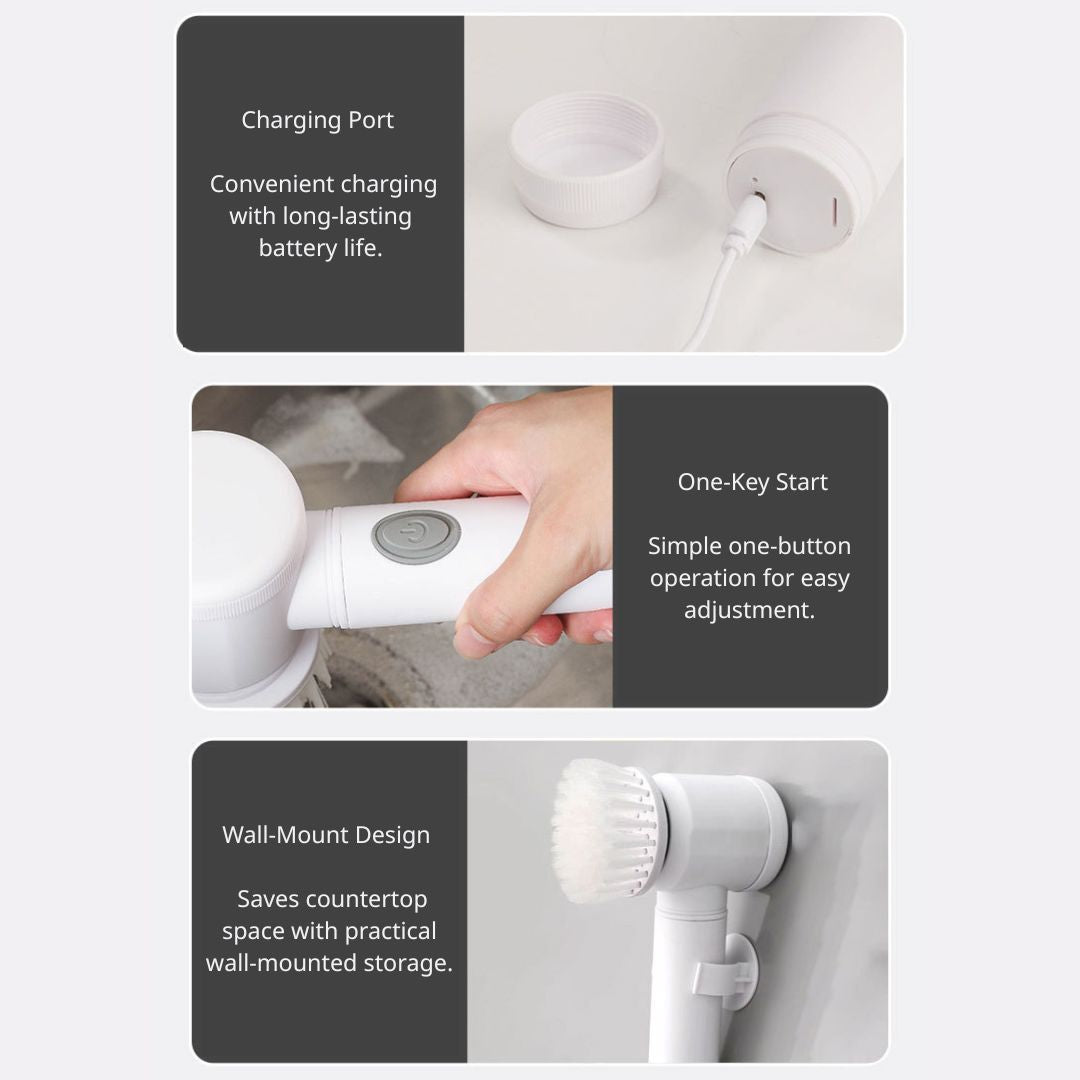 Charging Port

Convenient charging with long-lasting battery life.

One-Key Start

Simple one-button operation for easy adjustment.

Wall-Mount Design

Saves countertop space with practical wall-mounted storage.