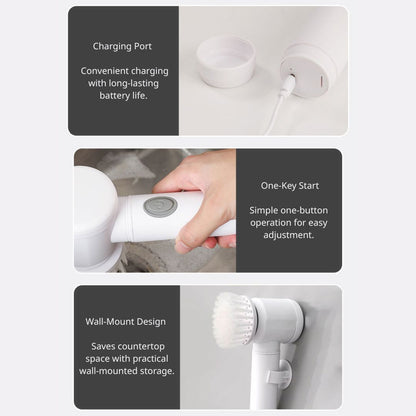 Charging Port

Convenient charging with long-lasting battery life.

One-Key Start

Simple one-button operation for easy adjustment.

Wall-Mount Design

Saves countertop space with practical wall-mounted storage.