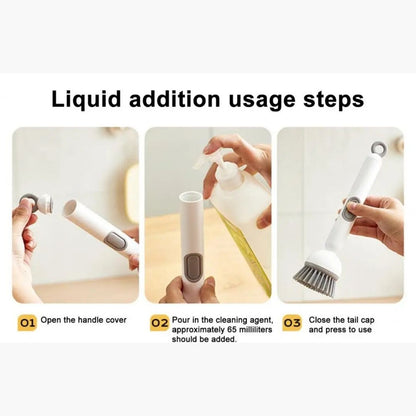 Liquid addition usage steps

01 Open the handle cover

02 Pour in the cleaning agent, approximately 65 milliliters should be added.

03 Close the tail cap and press to use