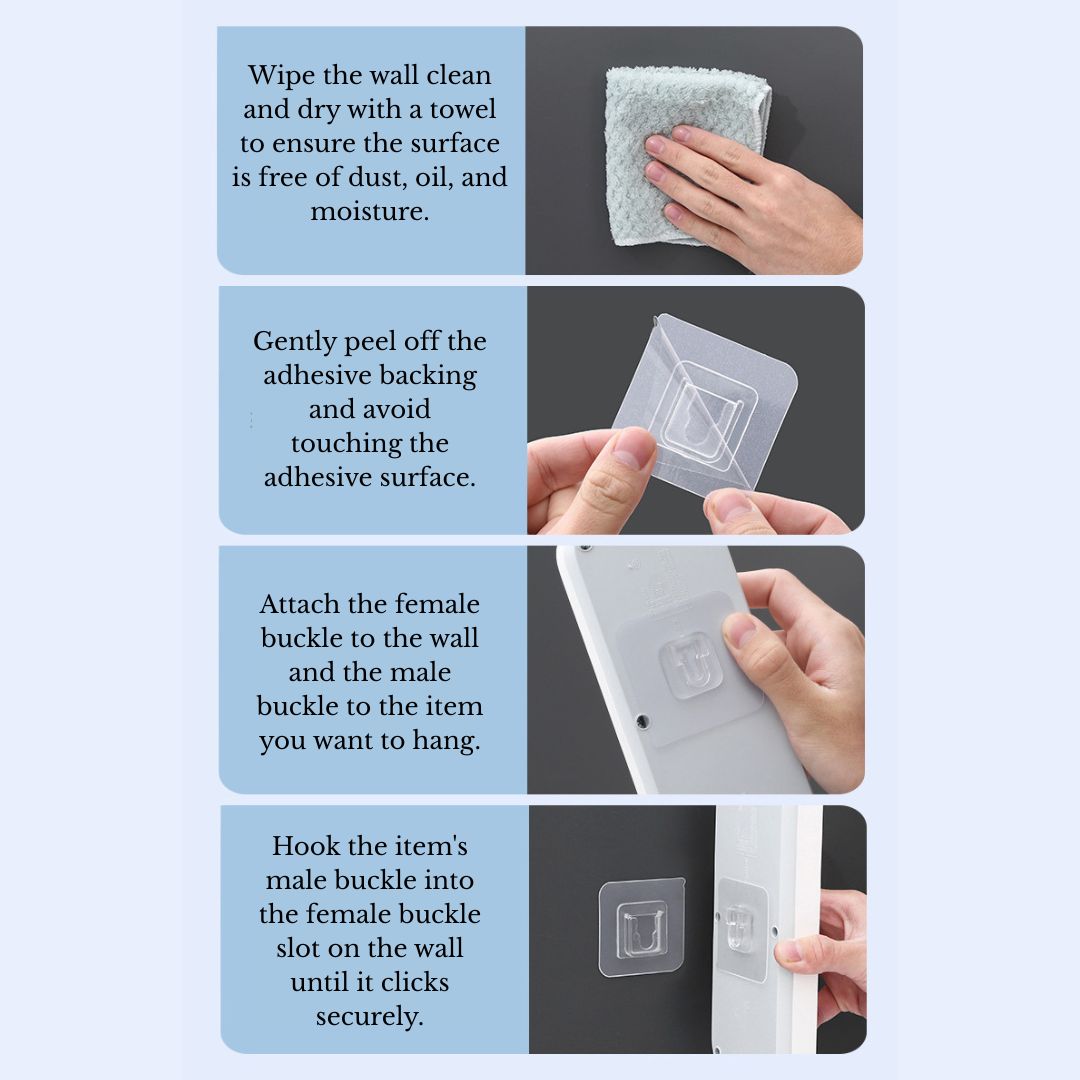 Wipe the wall clean and dry with a towel to ensure the surface is free of dust, oil, and moisture.

Gently peel off the adhesive backing and avoid touching the adhesive surface.

Attach the female buckle to the wall and the male buckle to the item you want to hang.

Hook the item's male buckle into the female buckle slot on the wall until it clicks securely.