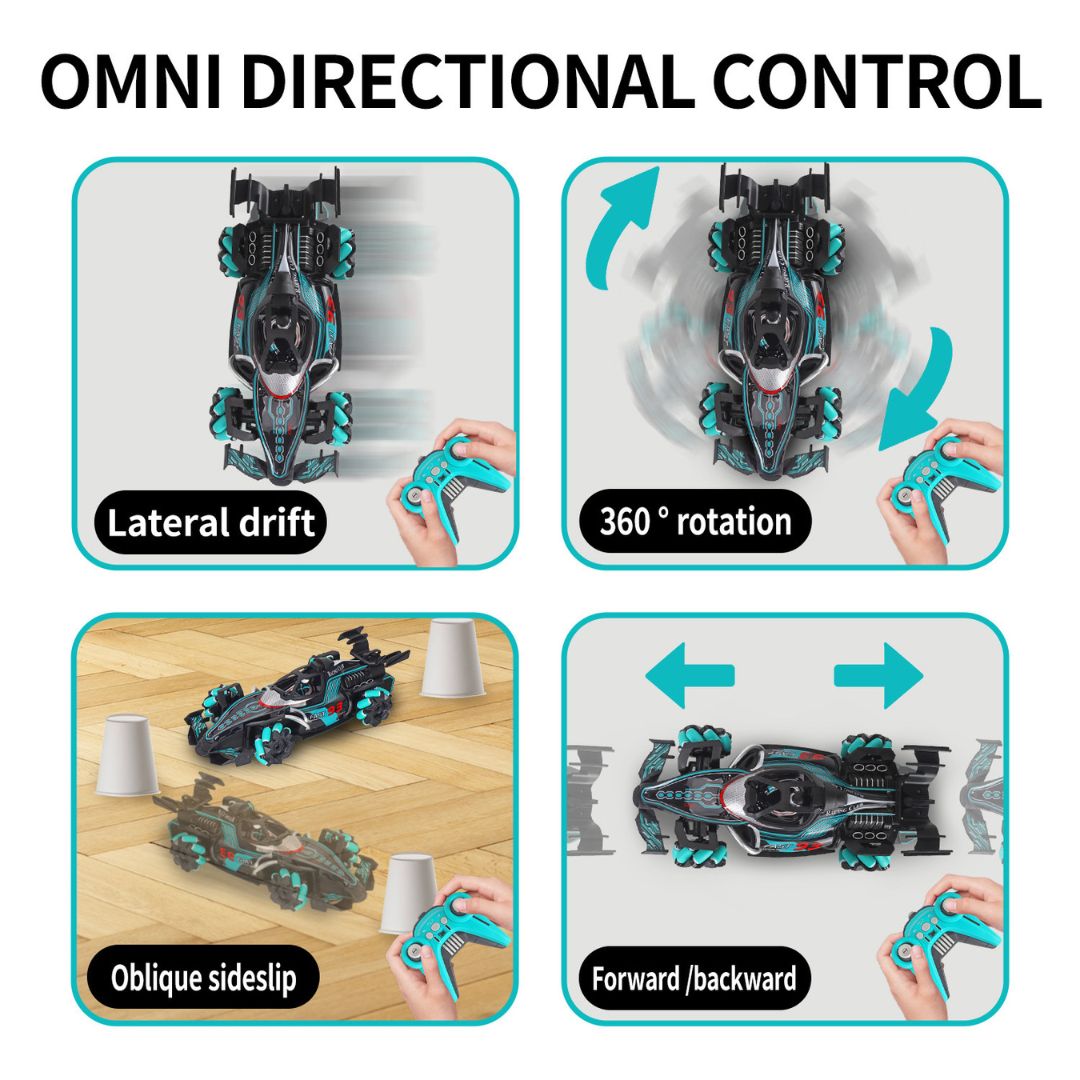 OMNI DIRECTIONAL CONTROL

Lateral drift

360 ° rotation

Oblique sideslip

Forward /backward