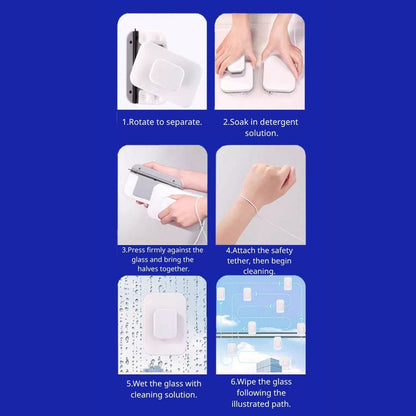 1.Rotate to separate.

2.Soak in detergent solution.

3.Press firmly against the glass and bring the halves together.

4.Attach the safety tether, then begin cleaning.

5.Wet the glass with cleaning solution.

6.Wipe the glass following the illustrated path.