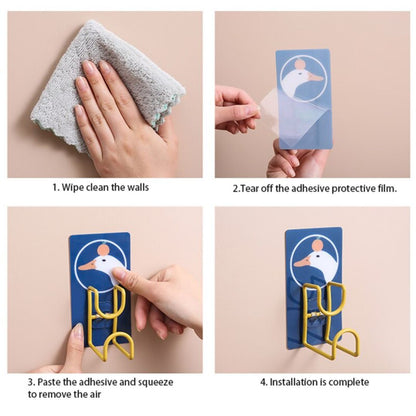 1. Wipe clean the walls

2.Tear off the adhesive protective film.

3. Paste the adhesive and squeeze to remove the air

4. Installation is complete