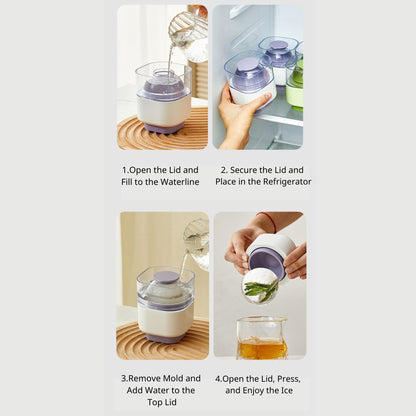 1.Open the Lid and Fill to the Waterline

2. Secure the Lid and Place in the Refrigerator

3.Remove Mold and Add Water to the Top Lid

4.Open the Lid, Press, and Enjoy the Ice